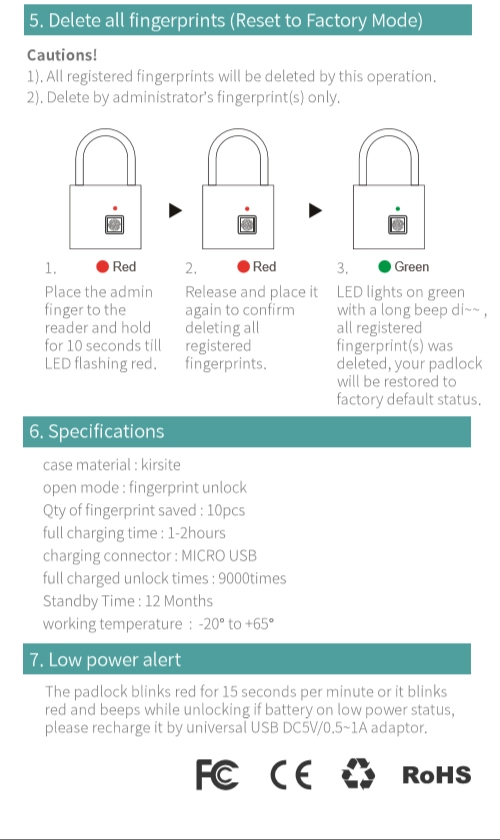 5. Delete all fingerprints (Reset to Factory Mode)

Cautions!
1). All registered fingerprints will be deleted by this operation.
2). Delete by administrator's fingerprint(s) only.

1. Red
Place the admin finger to the reader and hold for 10 seconds till LED flashing red.

2. Red
Release and place it again to confirm deleting all registered fingerprints.

3. Green
LED lights on green with a long beep di~~ , all registered fingerprint(s) was deleted, your padlock will be restored to factory default status.

6. Specifications

case material : kirsite
open mode : fingerprint unlock
Qty of fingerprint saved : 10pcs
full charging time : 1-2hours
charging connector : MICRO USB
full charged unlock times : 9000times
Standby Time : 12 Months
working temperature : -20° to +65°

7. Low power alert

The padlock blinks red for 15 seconds per minute or it blinks red and beeps while unlocking if battery on low power status, please recharge it by universal USB DC5V/0.5~1A adaptor.

FC CE RoHS